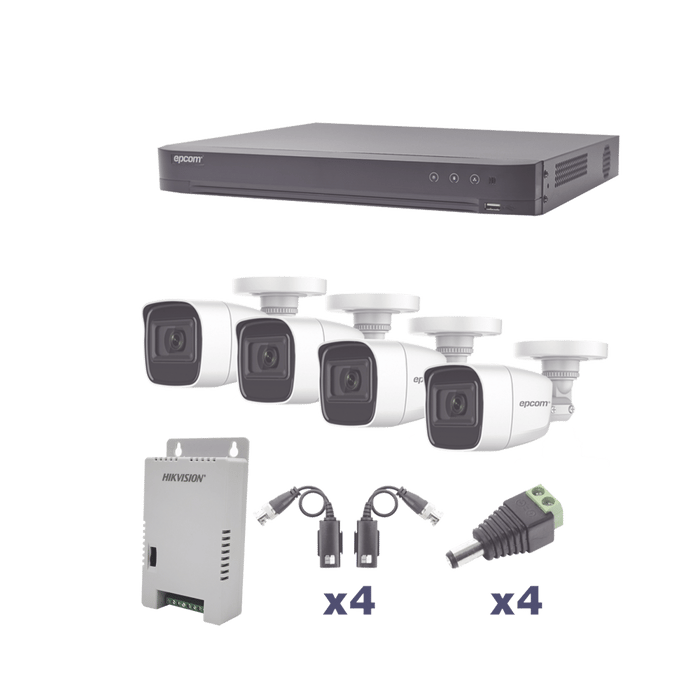 epcom

epcom

HIKVISION

x4

x4