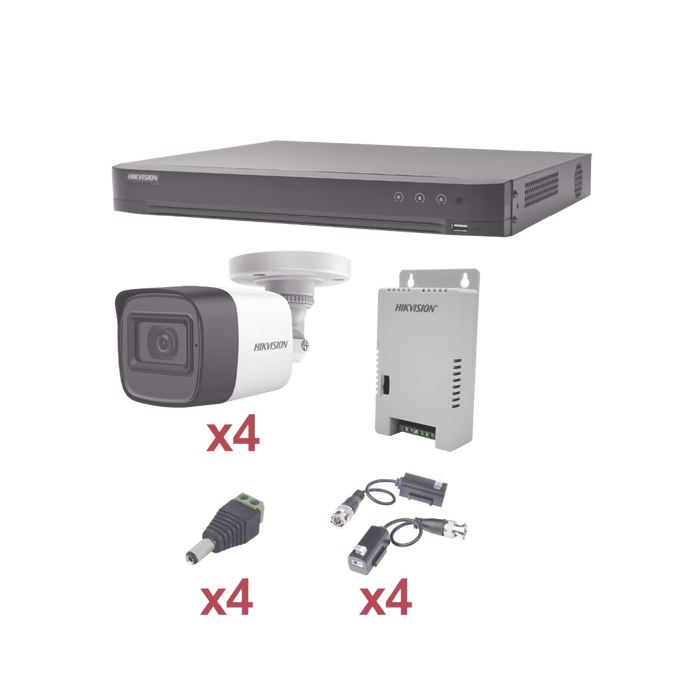 HIKVISION

HIKVISION

HIKVISION

x4

x4

x4